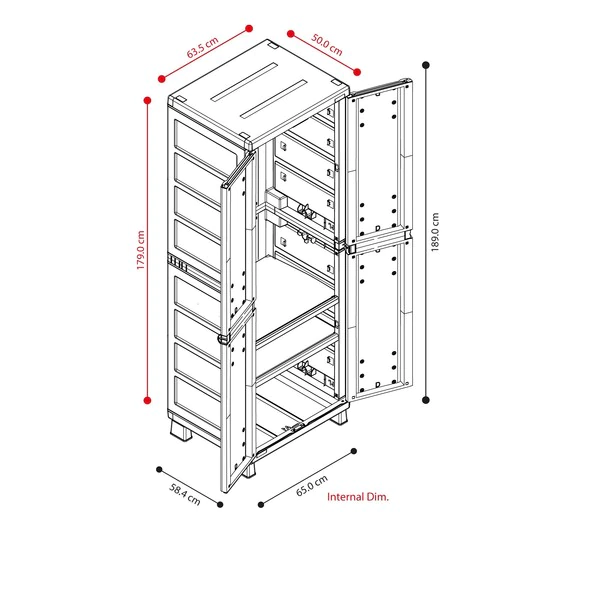 63.5 cm
50.0 cm
179.0 cm
189.0 cm
58.4 cm
65.0 cm
Internal Dim.