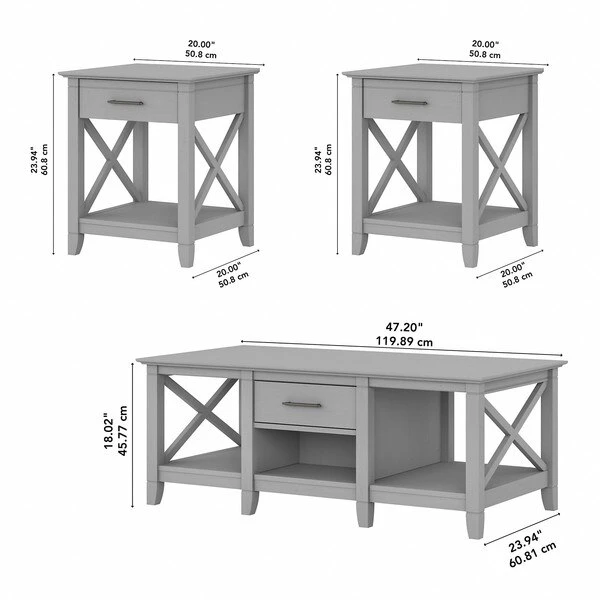 20.00"
50.8 cm

23.94"
60.8 cm

20.00"
50.8 cm

20.00"
50.8 cm

23.94"
60.8 cm

20.00"
50.8 cm

47.20"
119.89 cm

18.02"
45.77 cm

23.94"
60.81 cm