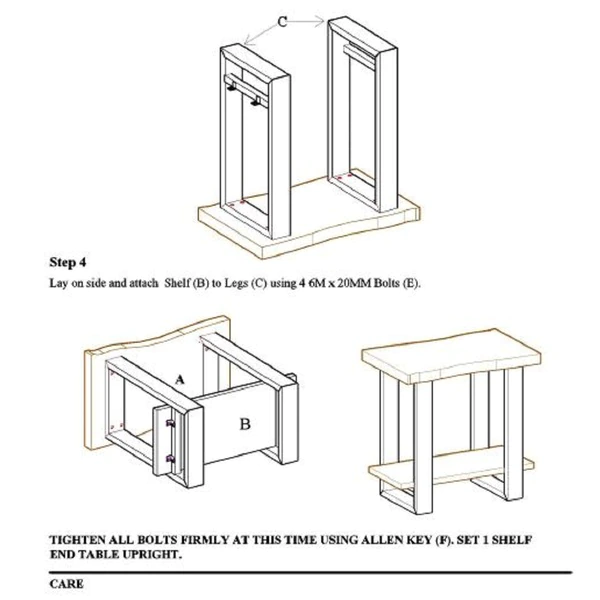 C

Step 4
Lay on side and attach Shelf (B) to Legs (C) using 4 6M x 20MM Bolts (E).

A

B

TIGHTEN ALL BOLTS FIRMLY AT THIS TIME USING ALLEN KEY (F). SET 1 SHELF END TABLE UPRIGHT.

CARE