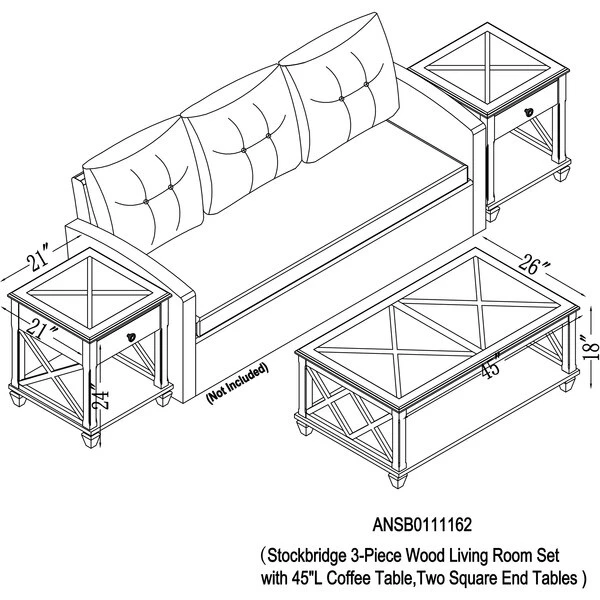 21"

21"

24"

(Not Included)

26"

18"

45"

ANSB0111162

( Stockbridge 3-Piece Wood Living Room Set with 45"L Coffee Table,Two Square End Tables )